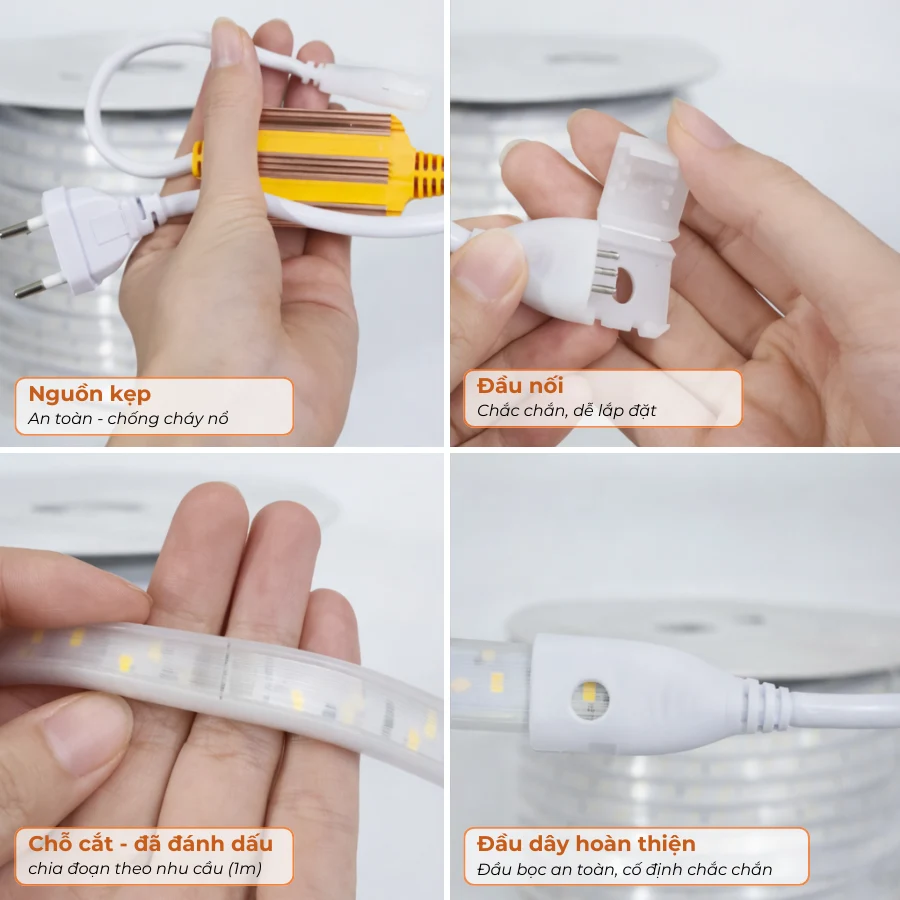 Nguồn kẹp
An toàn - chống cháy nổ

Đầu nối
Chắc chắn, dễ lắp đặt

Chỗ cắt - đã đánh dấu
chia đoạn theo nhu cầu (1m)

Đầu dây hoàn thiện
Đầu bọc an toàn, cố định chắc chắn