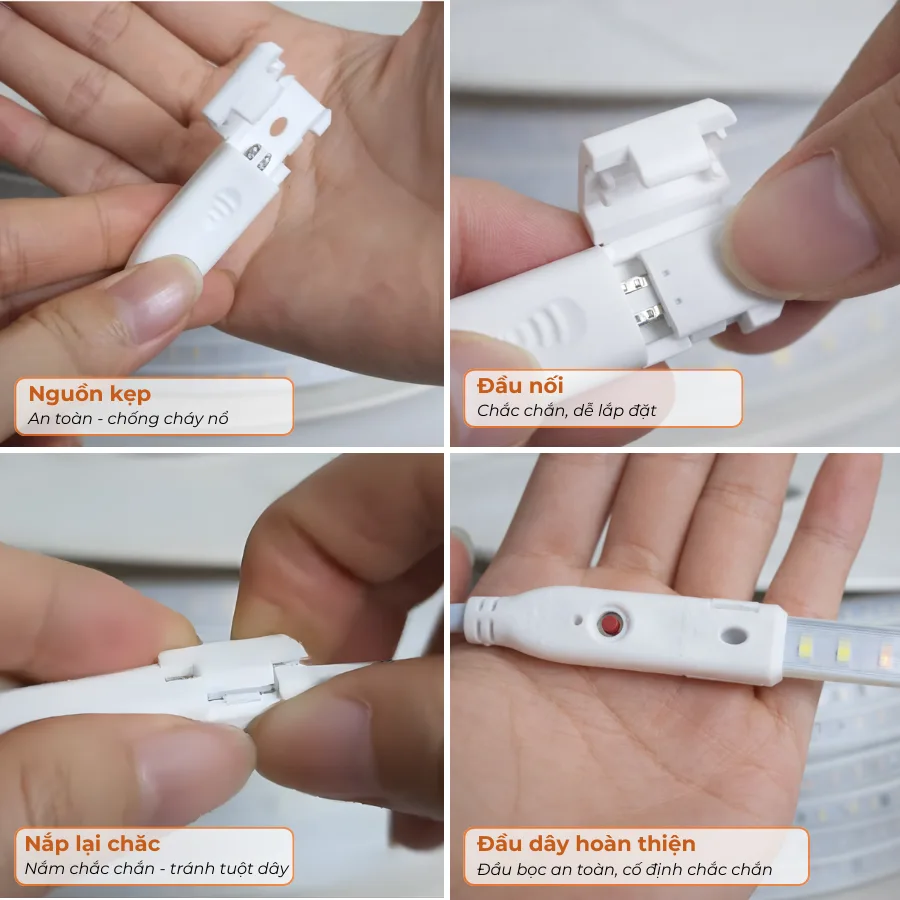 Nguồn kẹp
An toàn - chống cháy nổ

Đầu nối
Chắc chắn, dễ lắp đặt

Nắp lại chắc
Nắm chắc chắn - tránh tuột dây

Đầu dây hoàn thiện
Đầu bọc an toàn, cố định chắc chắn